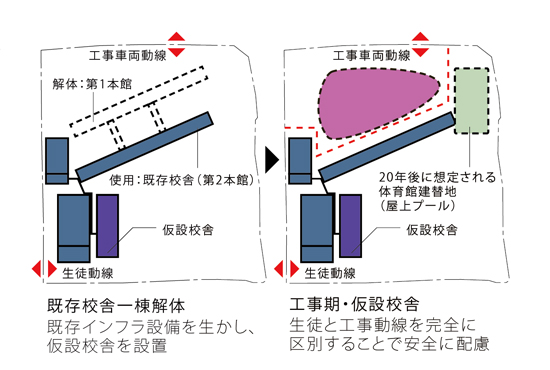 工事車両動線

解体：第1本館

使用：既存校舎（第2本館）

仮設校舎

生徒動線

既存校舎一棟解体

既存インフラ設備を生かし、仮設校舎を設置

工事車両動線

20年後に想定される体育館建替地（屋上プール）

仮設校舎

生徒動線

工事期・仮設校舎

生徒と工事動線を完全に区別することで安全に配慮